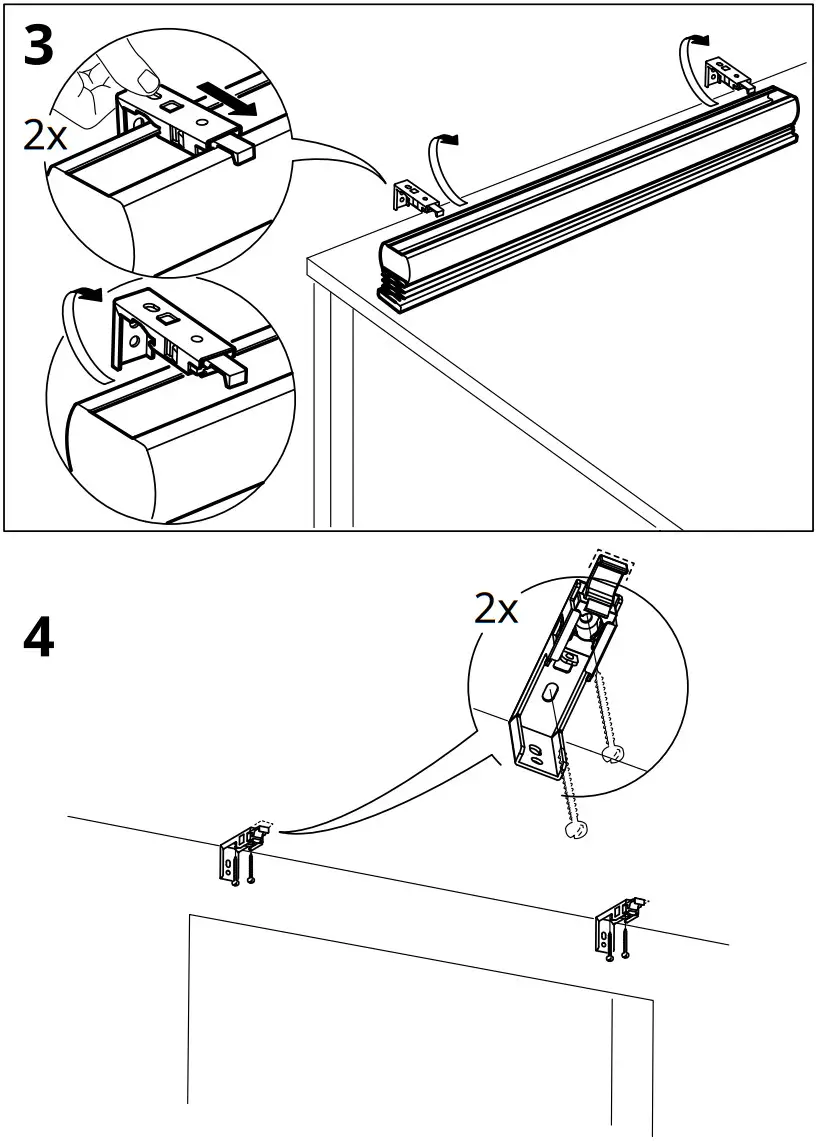 3
2x

4
2x