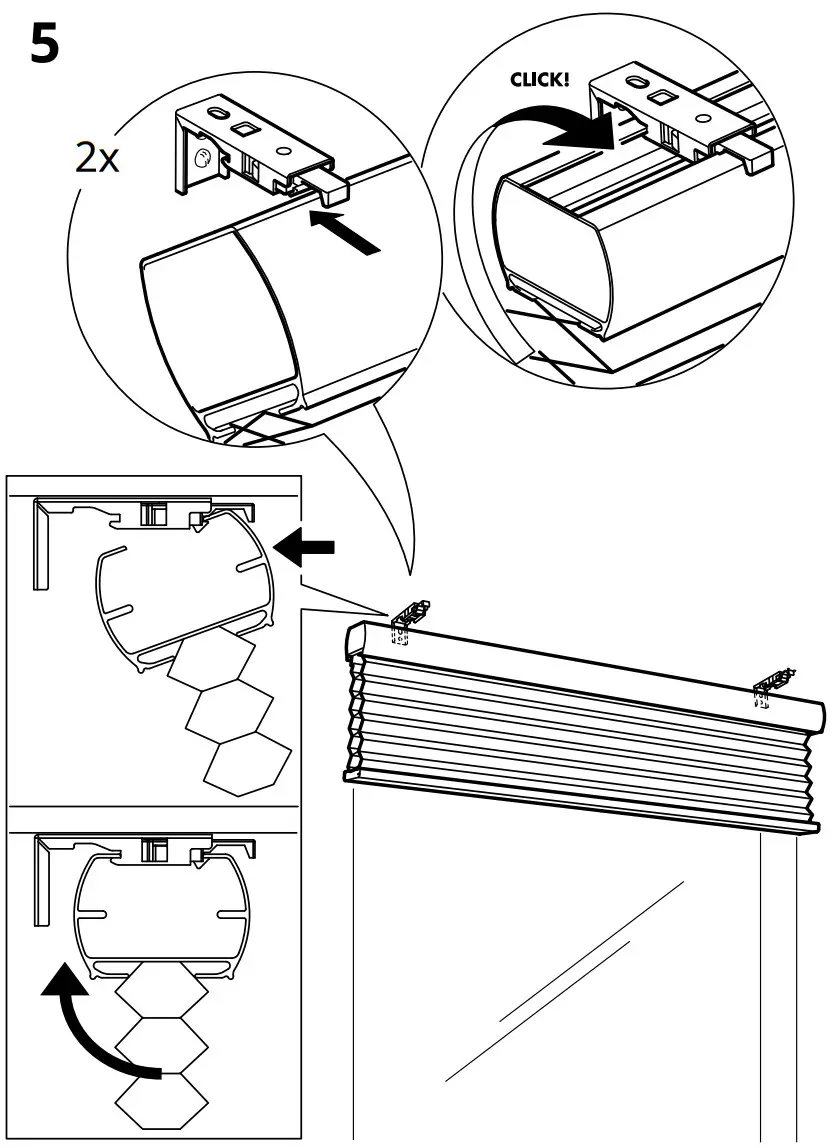 5

2x

CLICK!