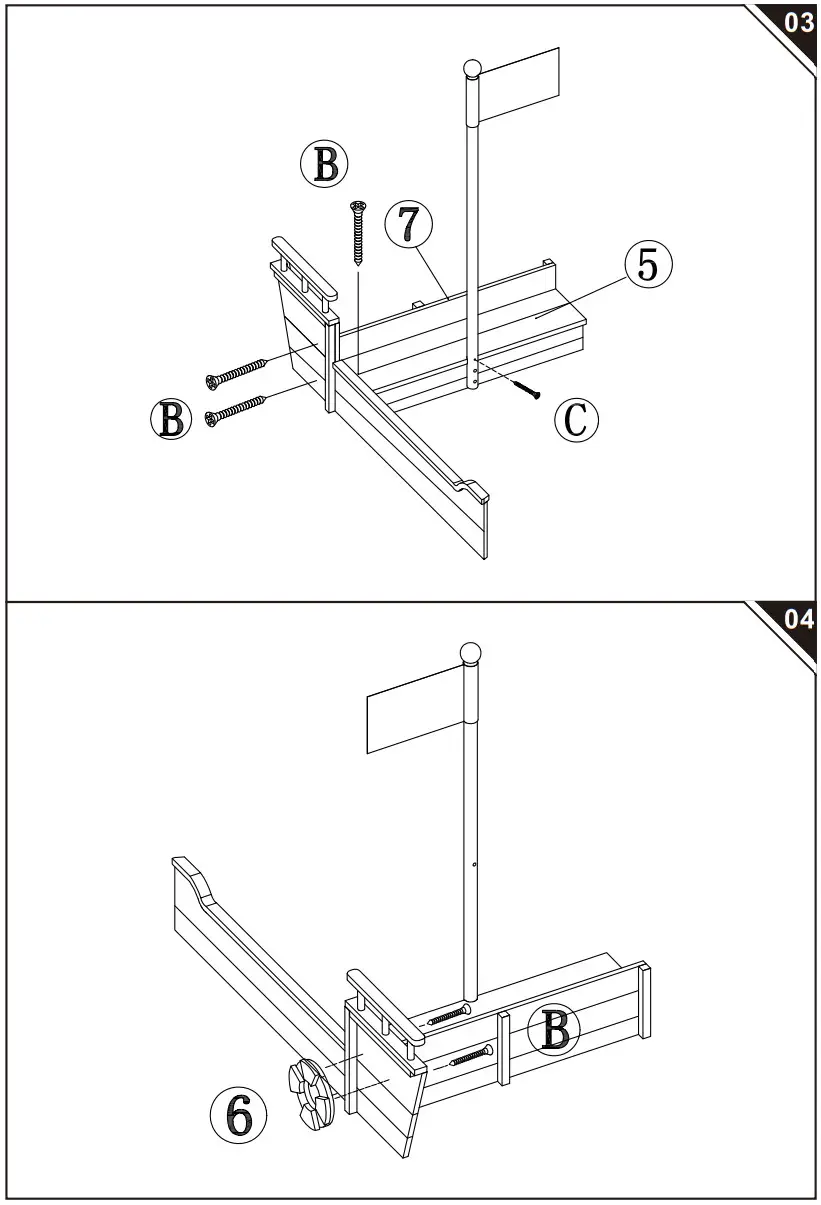 03

B

7

5

B

C

04

B

6