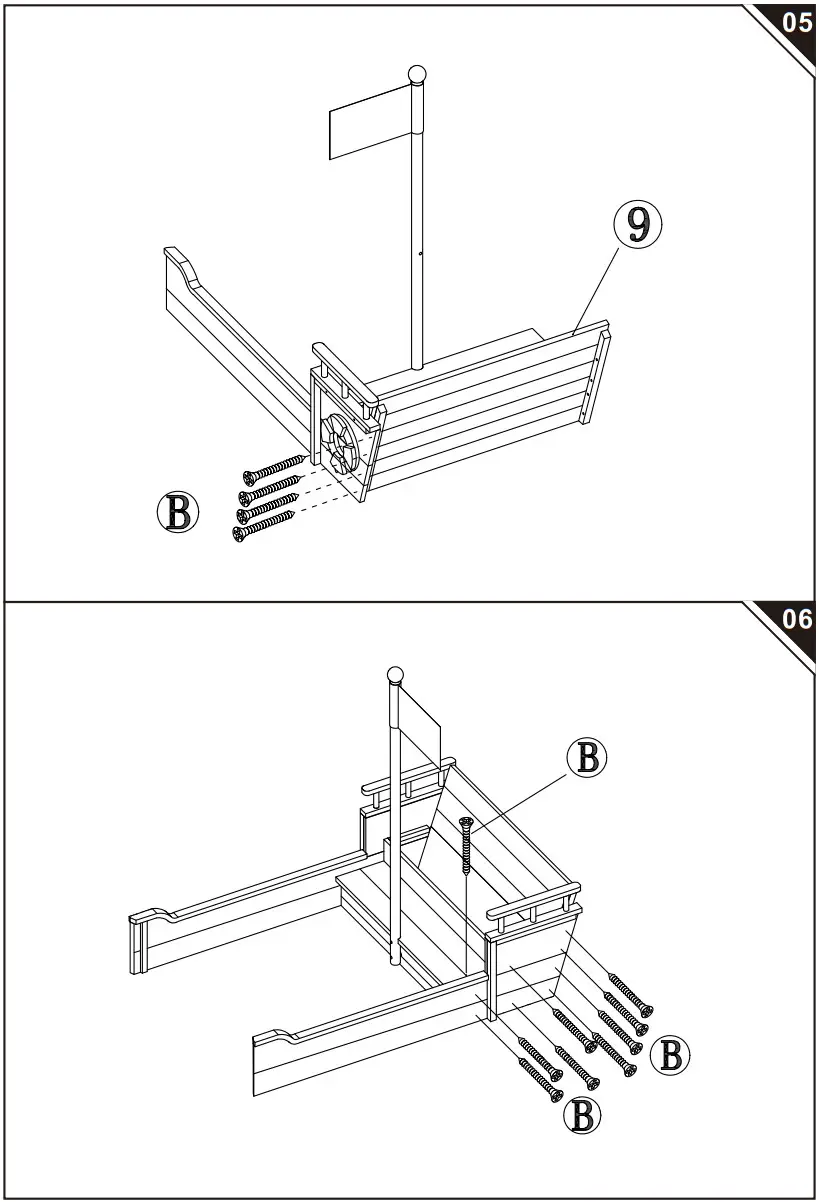 05

9

B

06

B

B

B