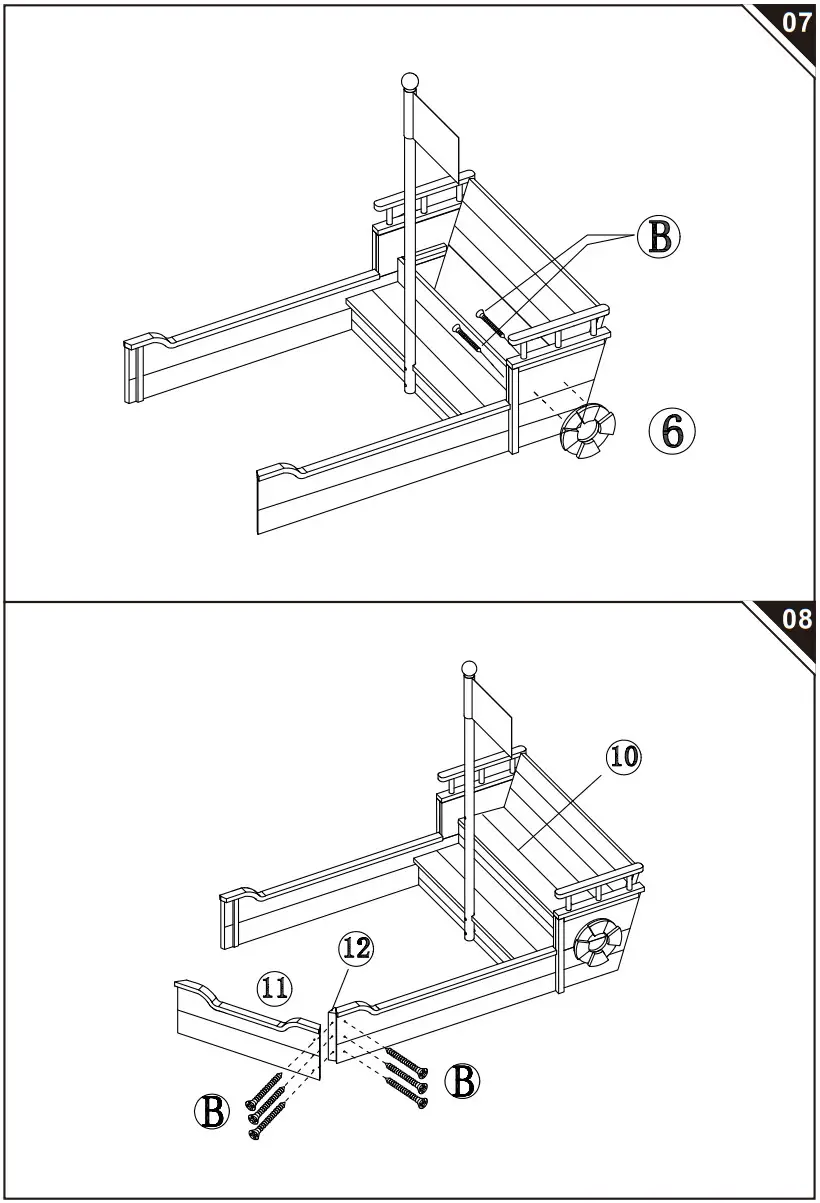 07

B

6

08

10

12

11

B

B