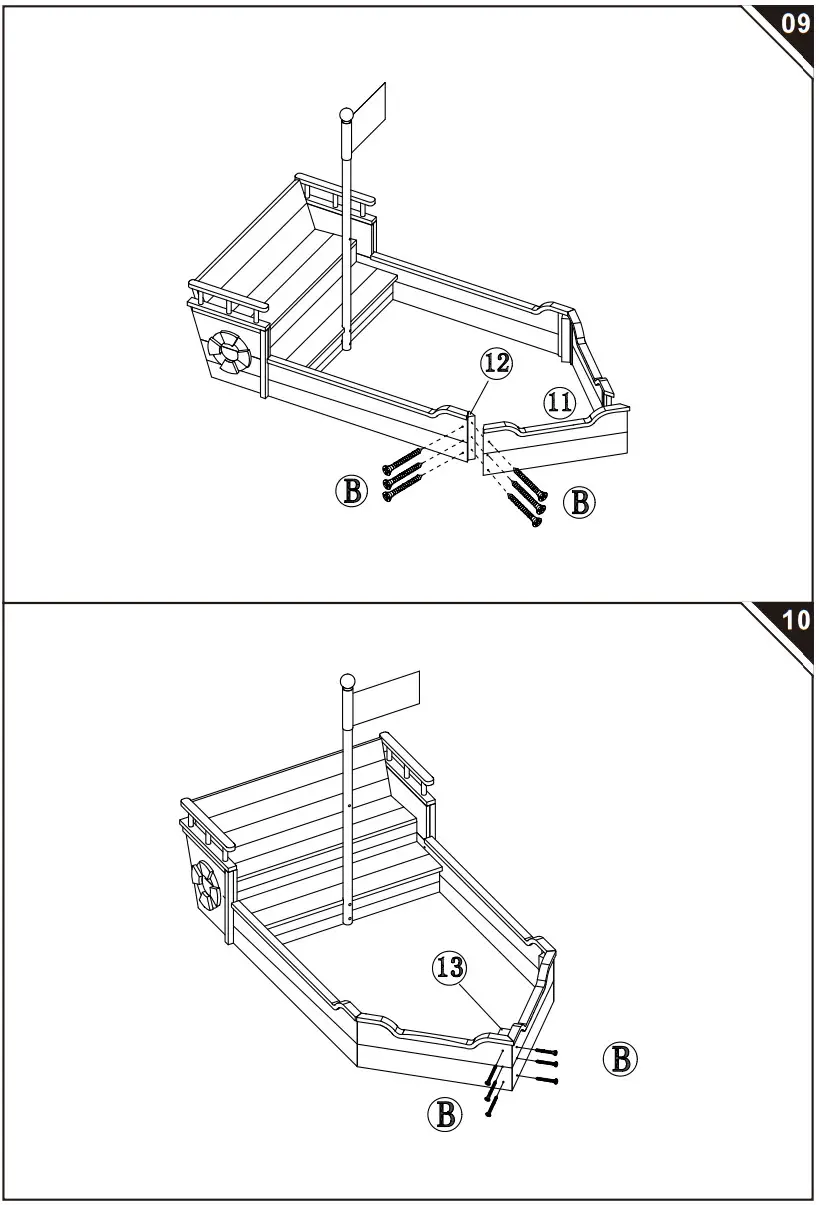 09

12

11

B

B

10

13

B

B