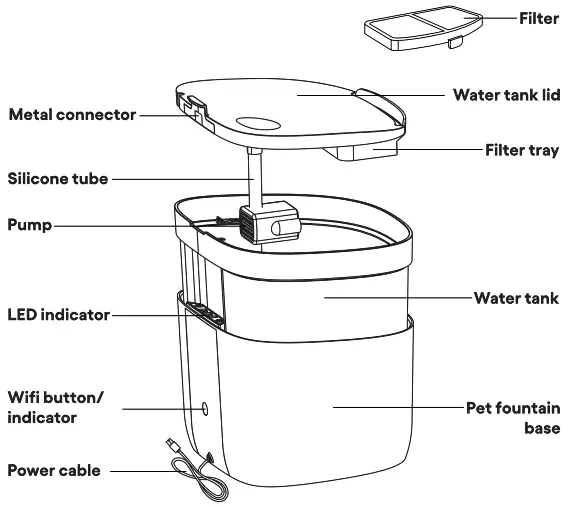 Filter

Water tank lid

Metal connector

Filter tray

Silicone tube

Pump

Water tank

LED indicator

Wifi button/ indicator

Pet fountain base

Power cable