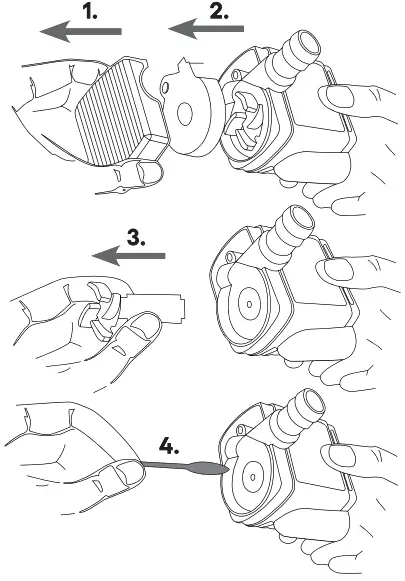 1.
2.
3.
4.