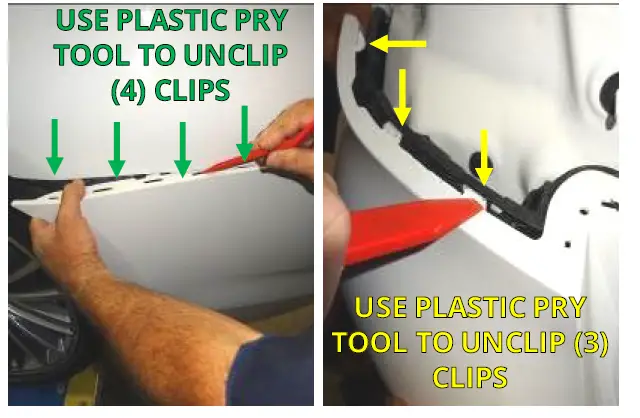 USE PLASTIC PRY TOOL TO UNCLIP (4) CLIPS

USE PLASTIC PRY TOOL TO UNCLIP (3) CLIPS