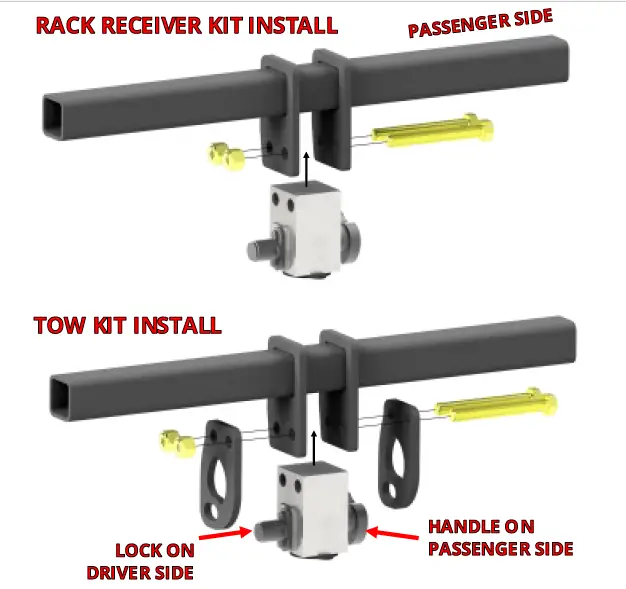 RACK RECEIVER KIT INSTALL

PASSENGER SIDE

TOW KIT INSTALL

LOCK ON DRIVER SIDE

HANDLE ON PASSENGER SIDE