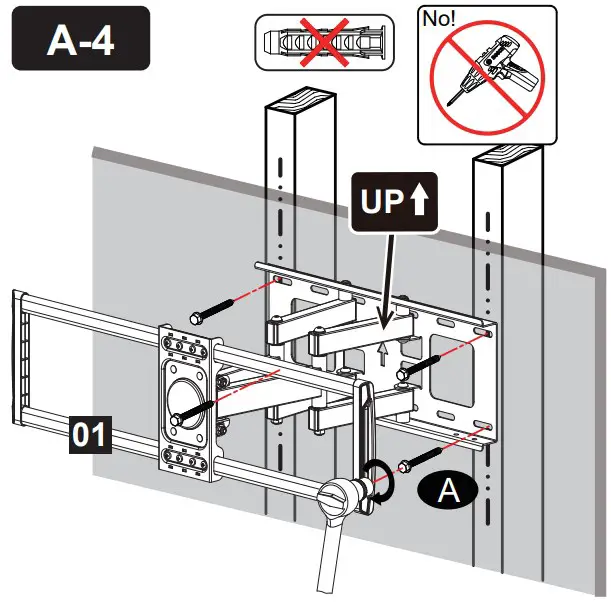 A-4

No!

UP

01

A