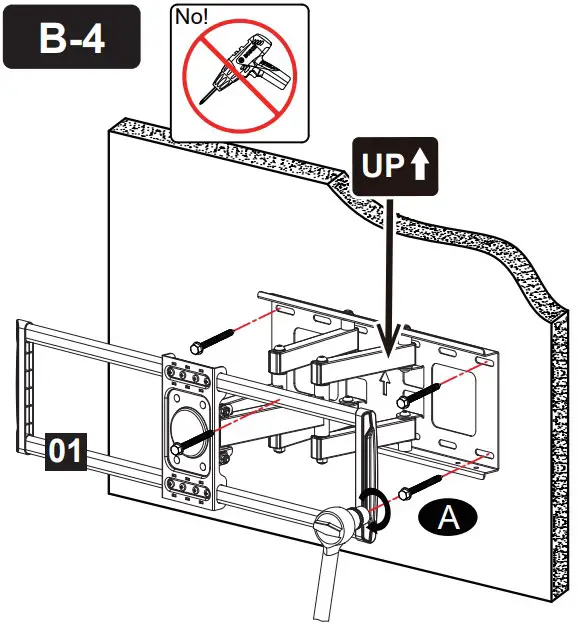 B-4

No!

UP

01

A