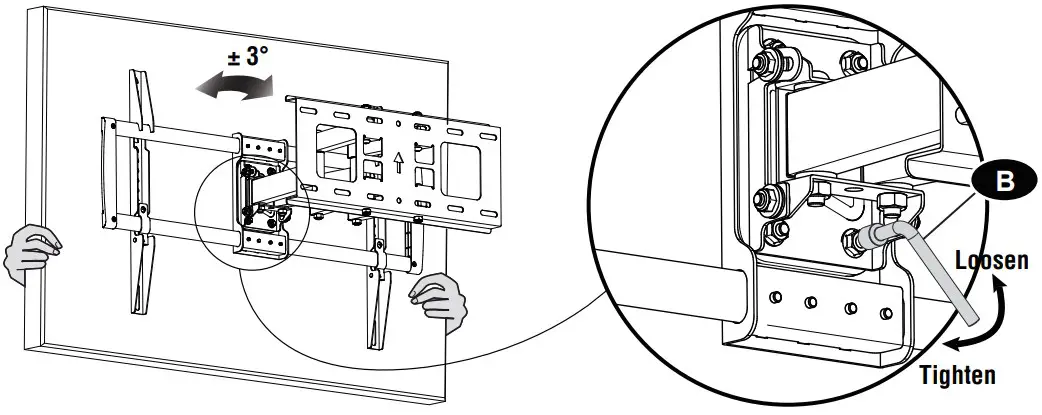 ± 3°

B

Loosen

Tighten