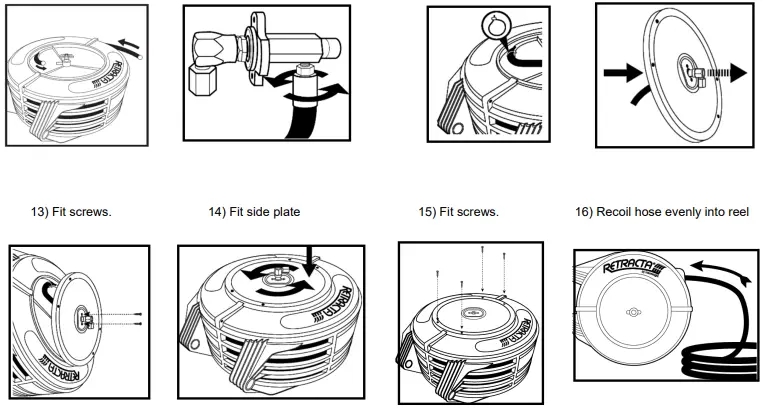 RETRACTA

13) Fit screws.

14) Fit side plate

15) Fit screws.

16) Recoil hose evenly into reel

RETRACTA

RETRACTA

RETRACTA

RETRACTA