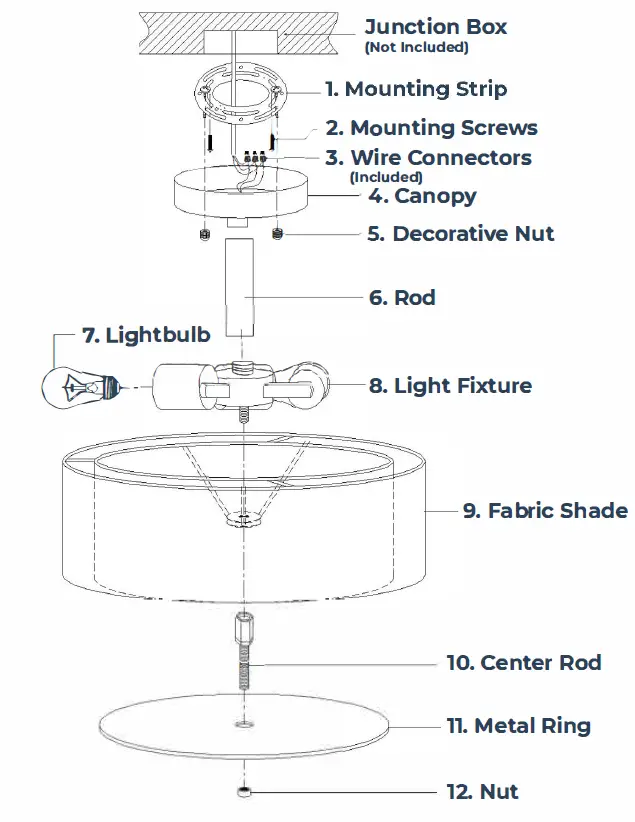 Junction Box
(Not Included)

1. Mounting Strip

2. Mounting Screws

3. Wire Connectors
(Included)

4. Canopy

5. Decorative Nut

6. Rod

7. Lightbulb

8. Light Fixture

9. Fabric Shade

10. Center Rod

11. Metal Ring

12. Nut