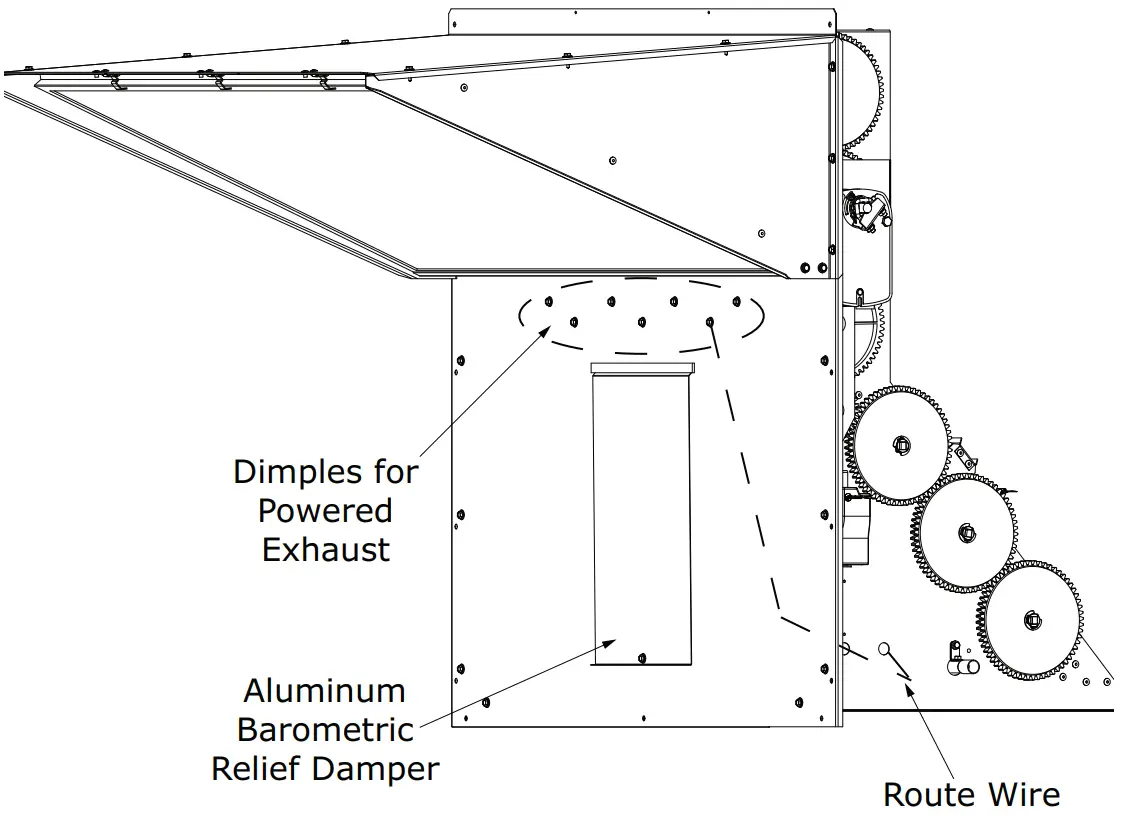 Dimples for Powered Exhaust

Aluminum Barometric Relief Damper

Route Wire