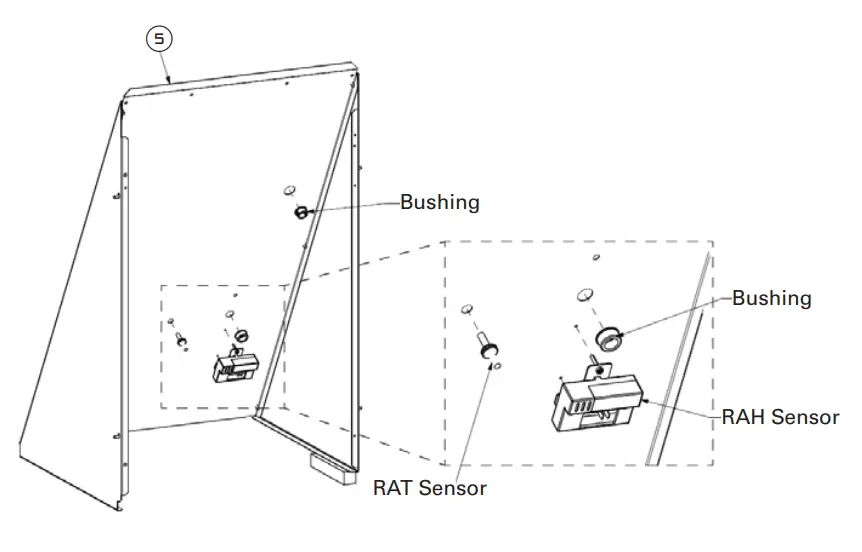 5

Bushing

Bushing

RAH Sensor

RAT Sensor