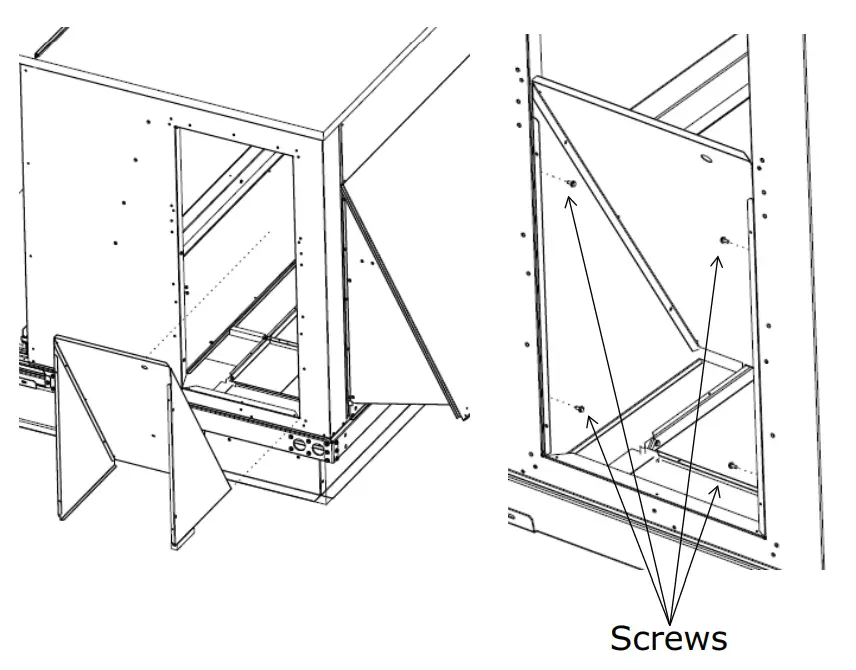 Screws