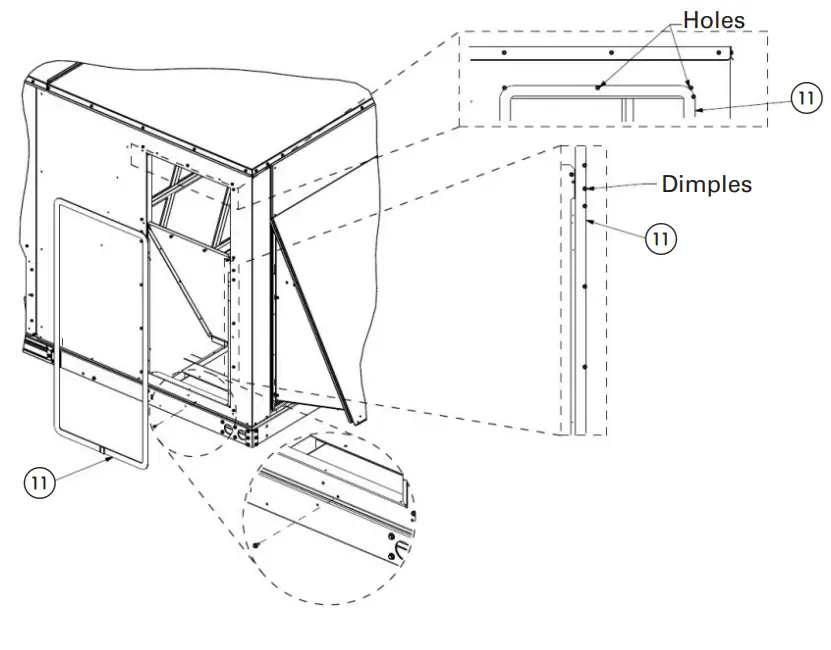 Holes

11

Dimples

11

11