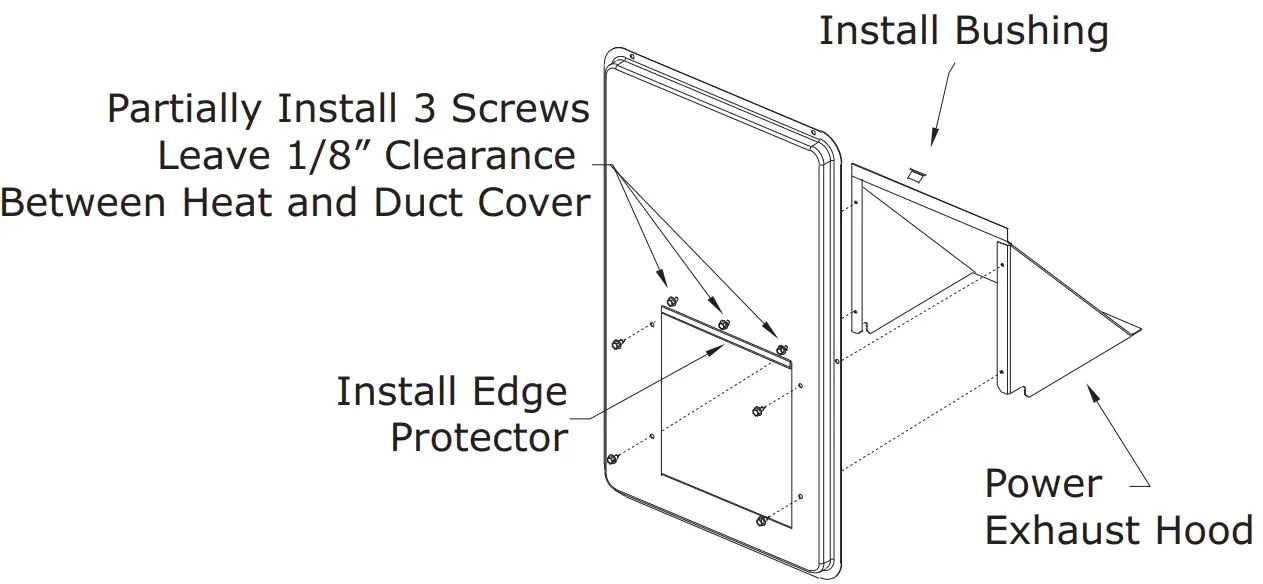 Install Bushing

Partially Install 3 Screws
Leave 1/8” Clearance
Between Heat and Duct Cover

Install Edge
Protector

Power
Exhaust Hood