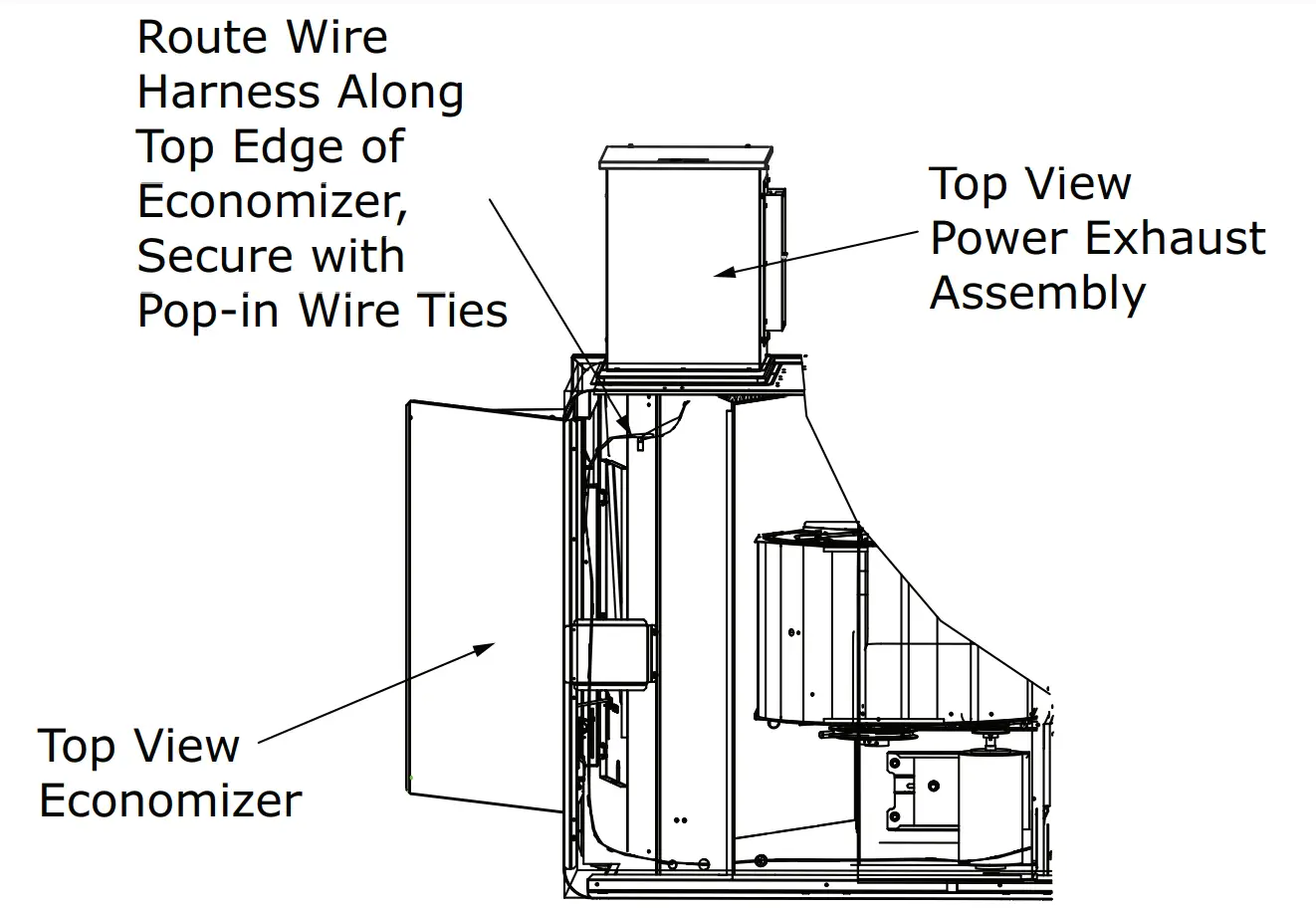 Route Wire Harness Along Top Edge of Economizer, Secure with Pop-in Wire Ties

Top View Power Exhaust Assembly

Top View Economizer