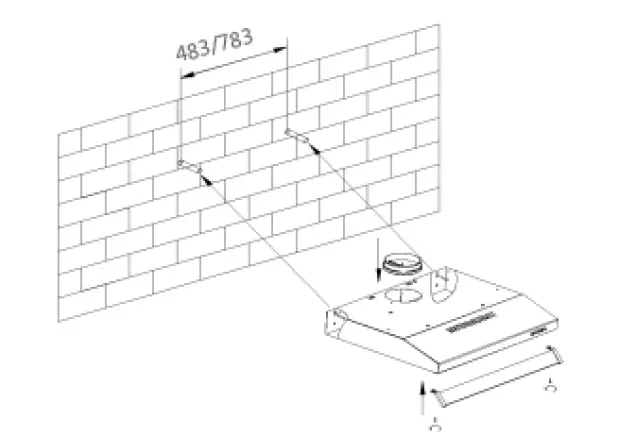 483/783