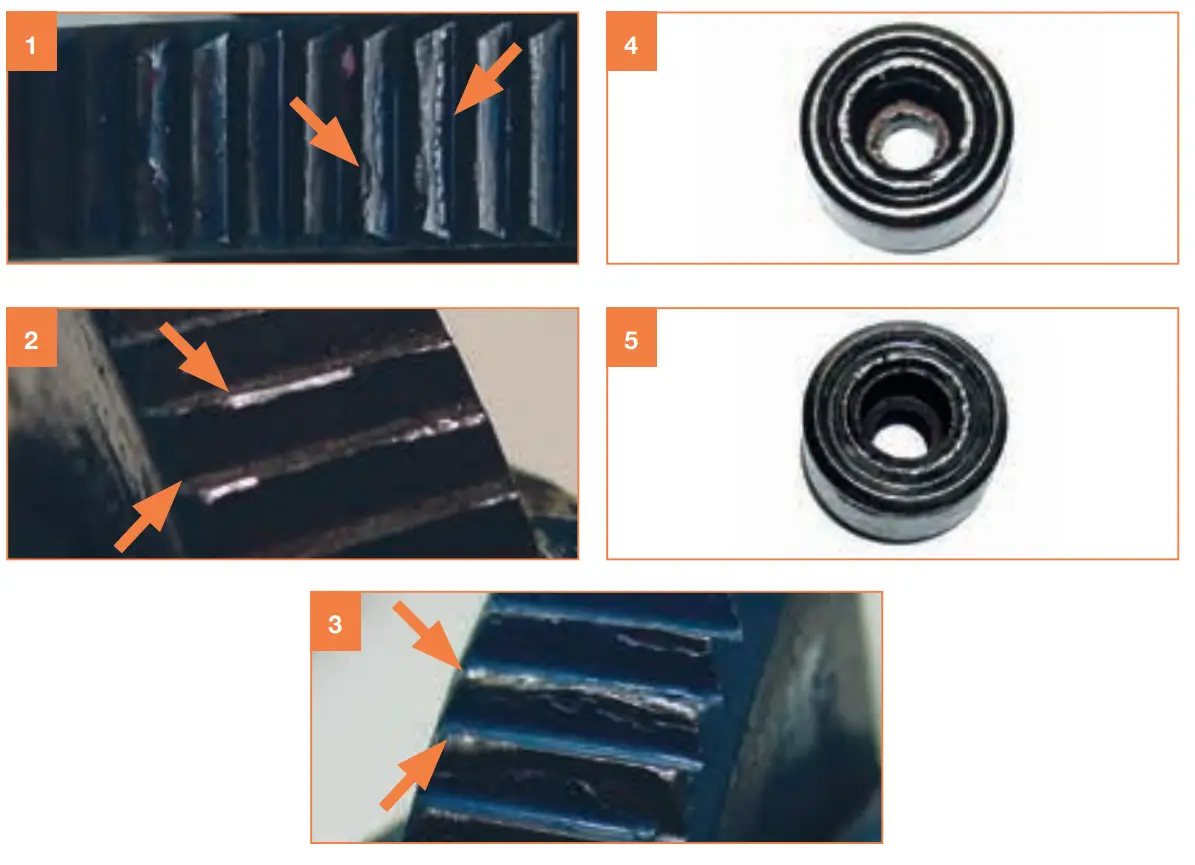 1

4

2

5

3