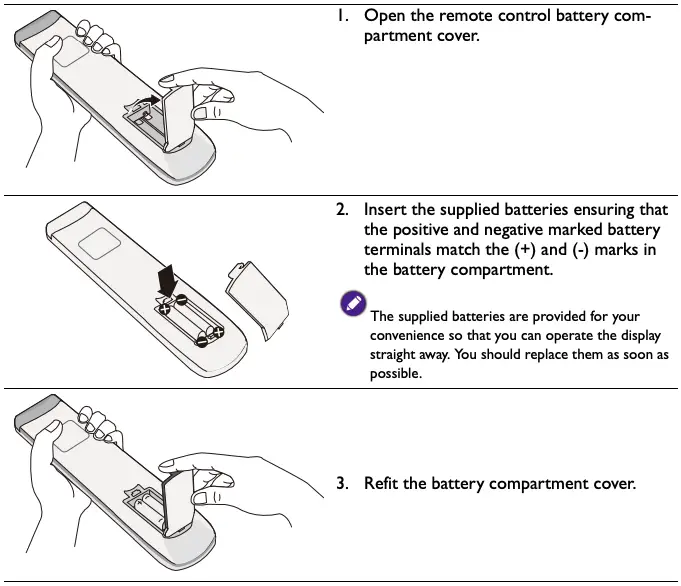 1. Open the remote control battery compartment cover.

2. Insert the supplied batteries ensuring that the positive and negative marked battery terminals match the (+) and (-) marks in the battery compartment.

The supplied batteries are provided for your convenience so that you can operate the display straight away. You should replace them as soon as possible.

3. Refit the battery compartment cover.