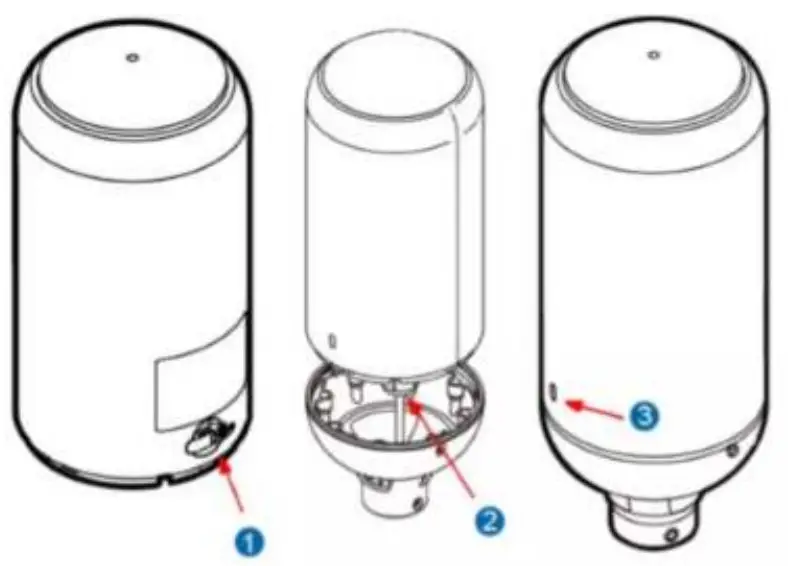 1

2

3