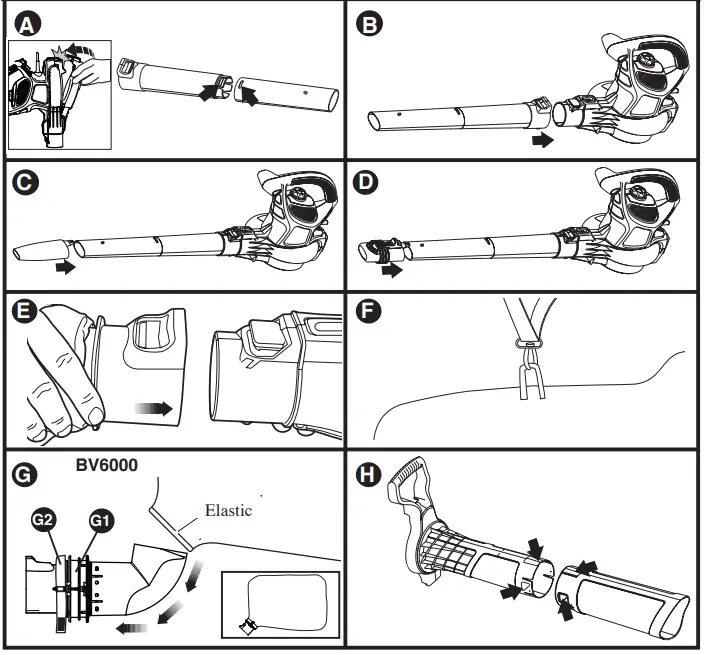 A

B

C

D

E

F

G BV6000

Elastic

G2 G1

H