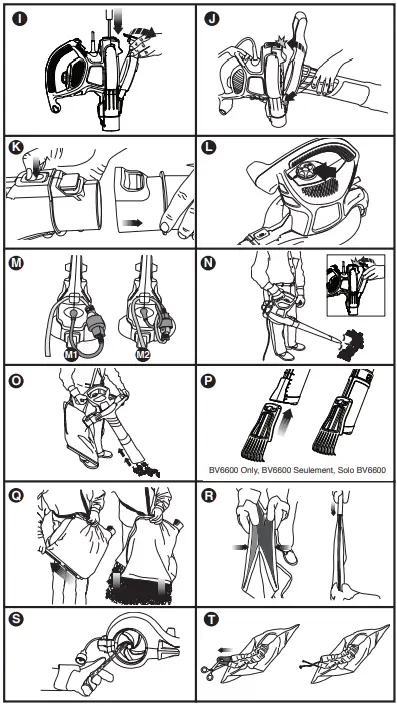 I

J

K

L

M

M1

M2

N

O

P

BV6600 Only, BV6600 Seulement, Solo BV6600

Q

R

S

T