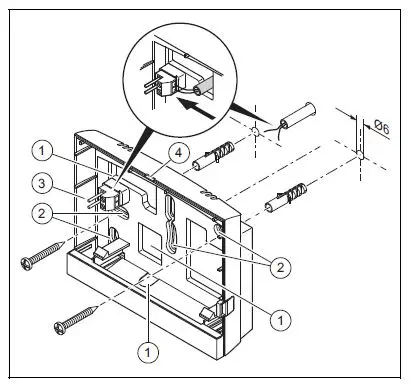 Ø6
1
4
3
2
2
1
1