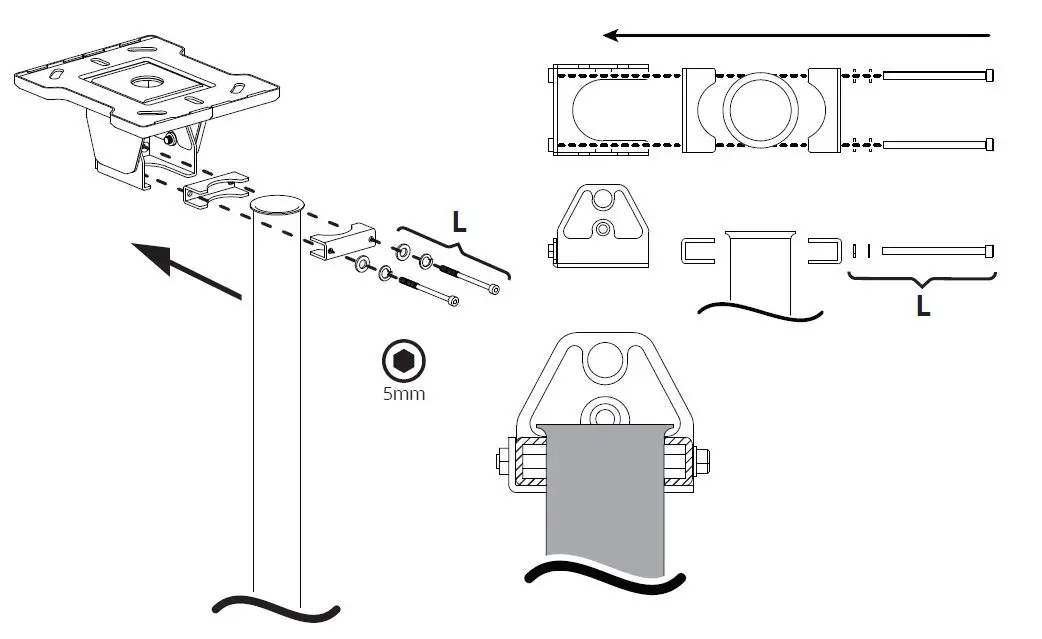 L

5mm

L