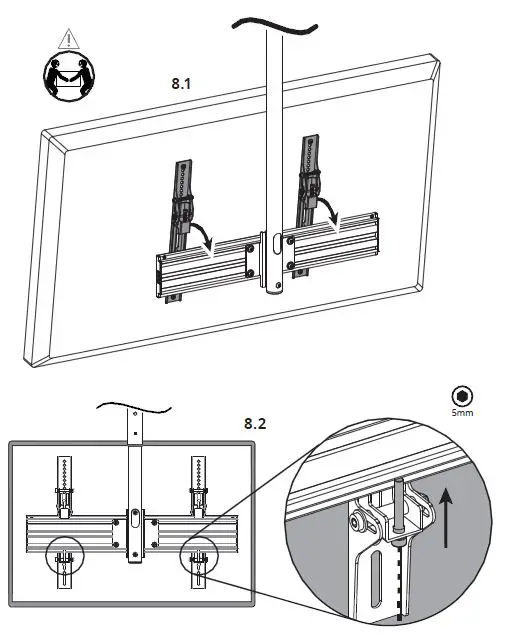 8.1

8.2

5mm