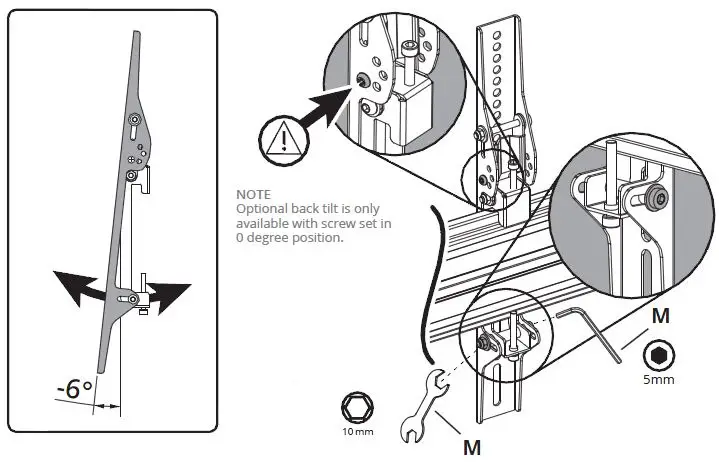 -6°

NOTE
Optional back tilt is only available with screw set in 0 degree position.

M

5mm

10 mm

M