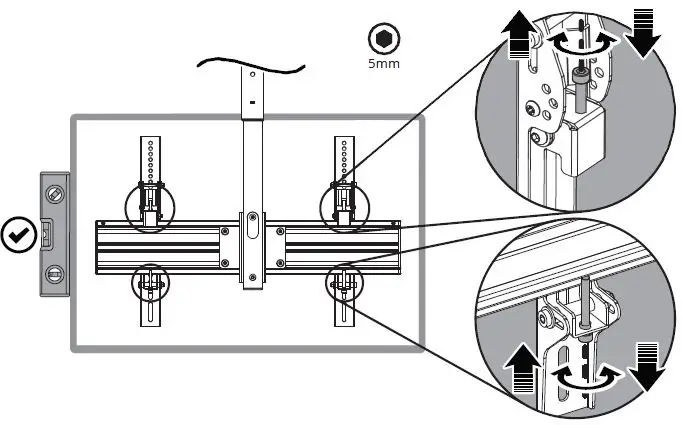 5mm