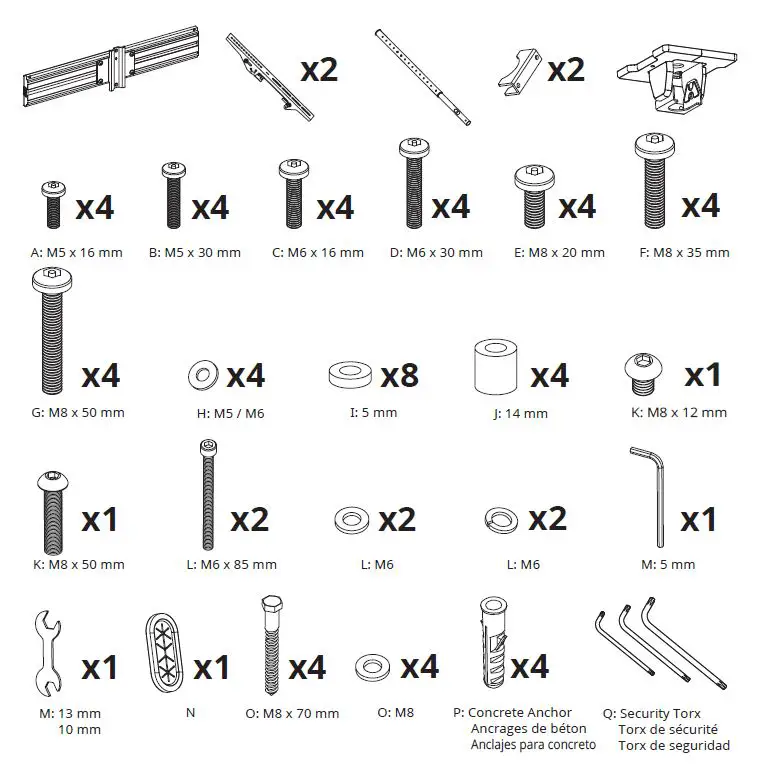 x2

x2

x4
A: M5 x 16 mm

x4
B: M5 x 30 mm

x4
C: M6 x 16 mm

x4
D: M6 x 30 mm

x4
E: M8 x 20 mm

x4
F: M8 x 35 mm

x4
G: M8 x 50 mm

x4
H: M5 / M6

x8
I: 5 mm

x4
J: 14 mm

x1
K: M8 x 12 mm

x1
K: M8 x 50 mm

x2
L: M6 x 85 mm

x2
L: M6

x2
L: M6

x1
M: 5 mm

x1
M: 13 mm
10 mm

x1
N

x4
O: M8 x 70 mm

x4
O: M8

x4
P: Concrete Anchor
Ancrages de béton
Anclajes para concreto

Q: Security Torx
Torx de sécurité
Torx de seguridad