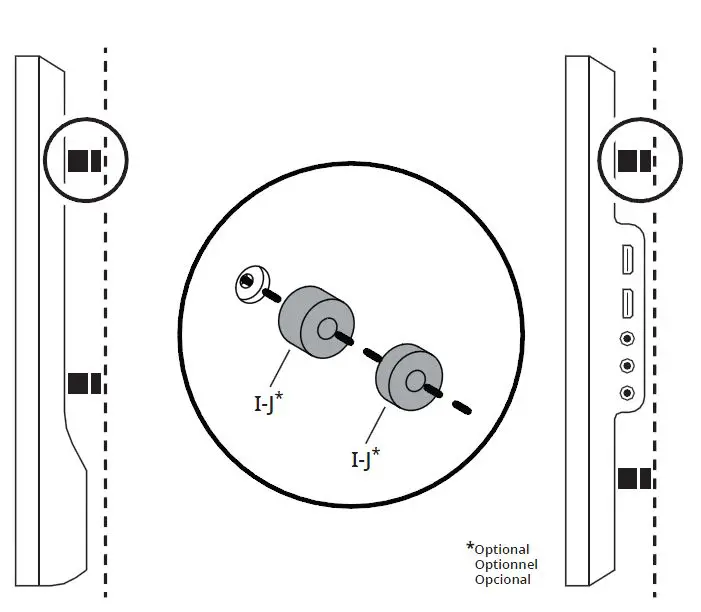 I-J*

I-J*

*Optional
Optionnel
Opcional