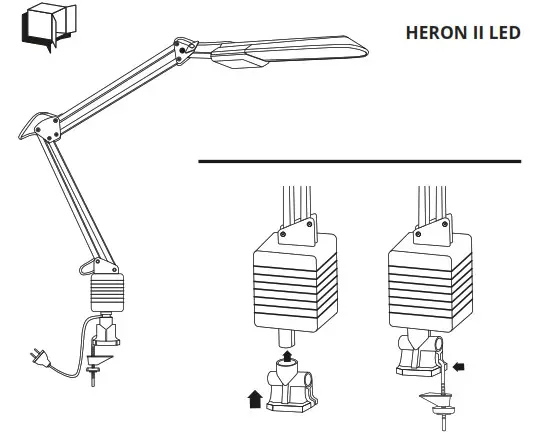 HERON II LED