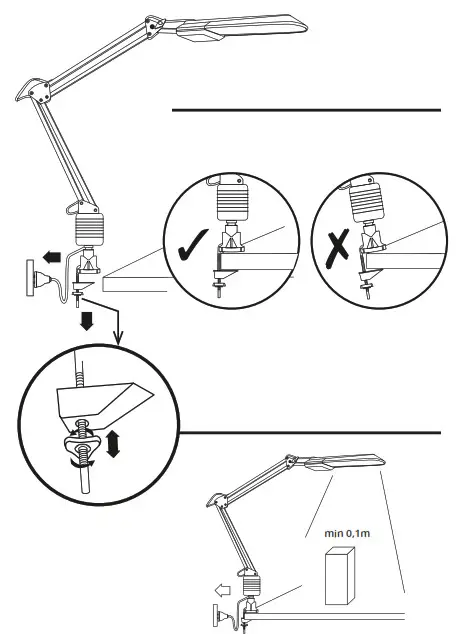 min 0,1m