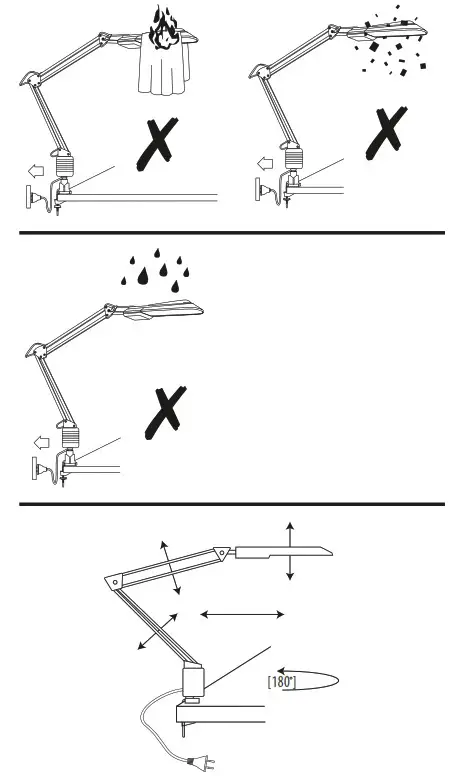 [180°]