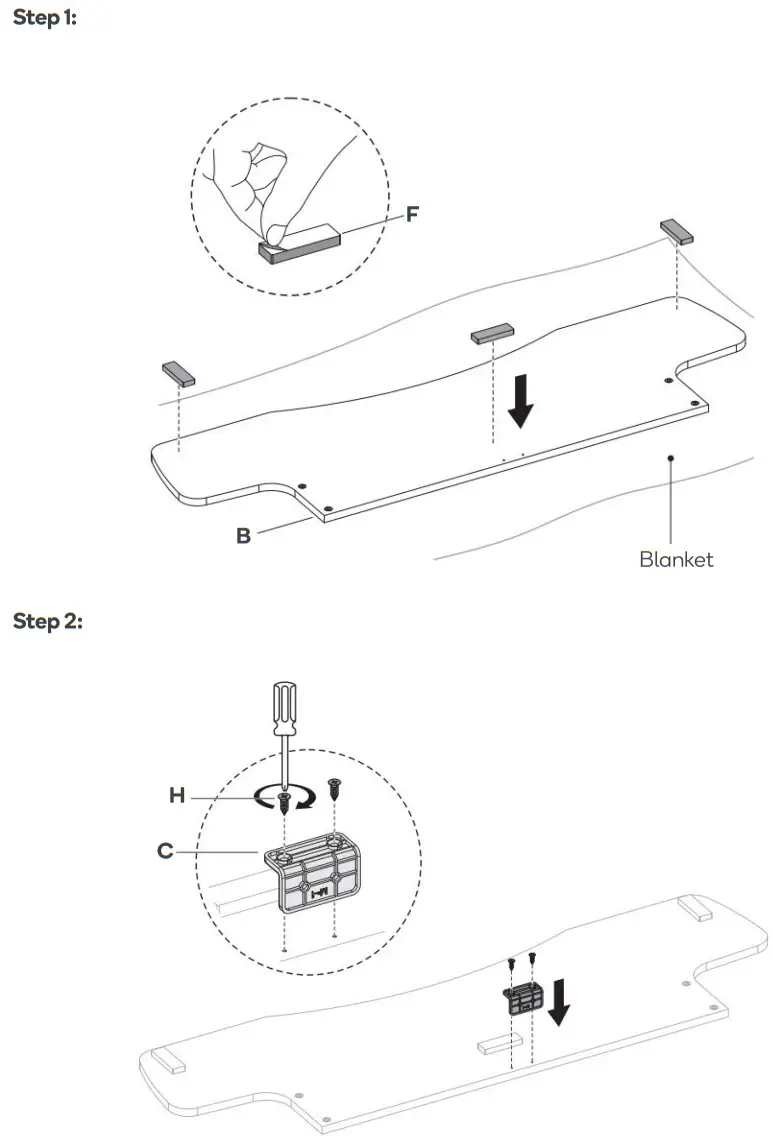 Step 1:

F

B

Blanket

Step 2:

H

C