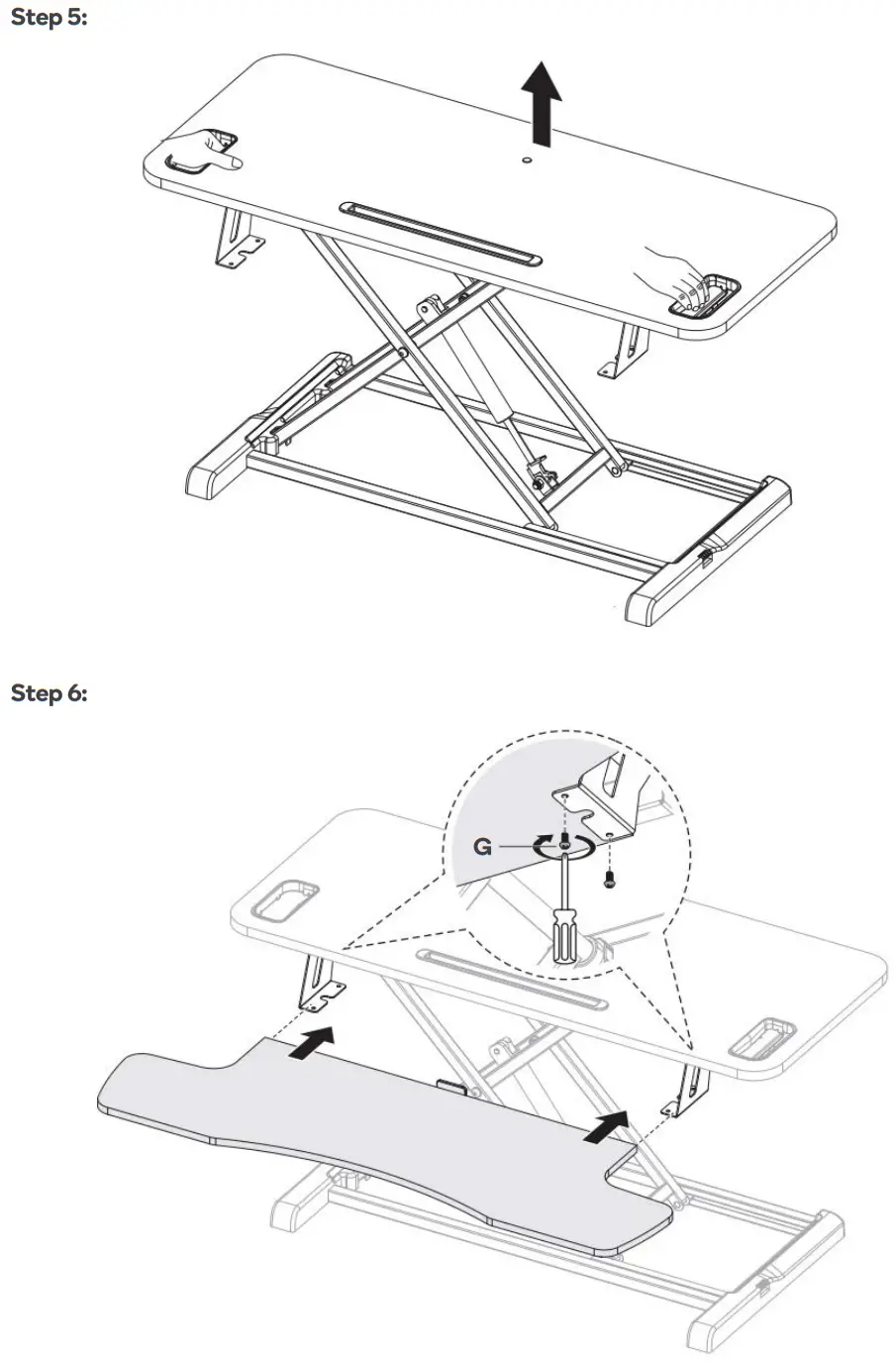 Step 5:

Step 6:

G