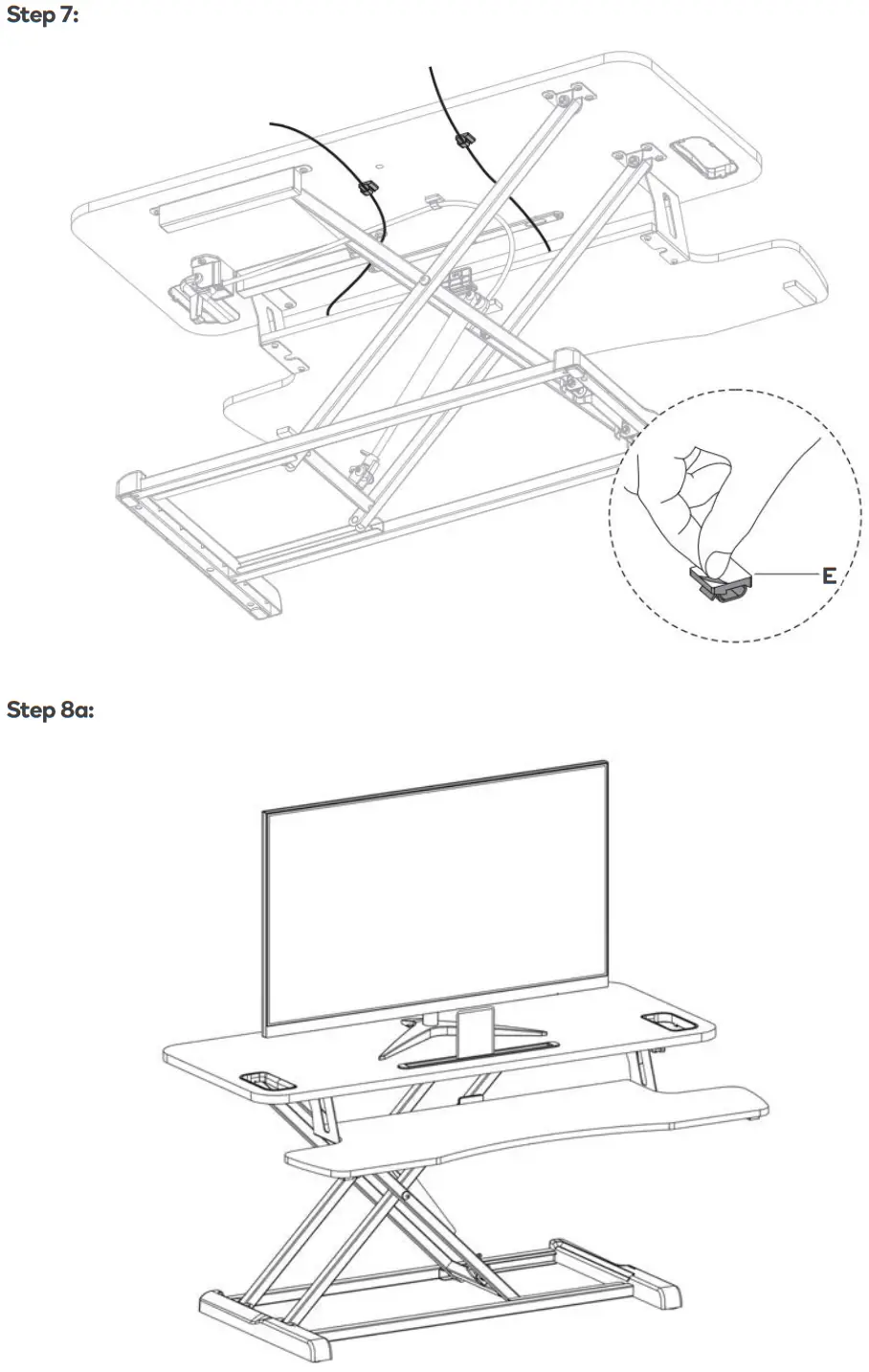 Step 7:

E

Step 8a: