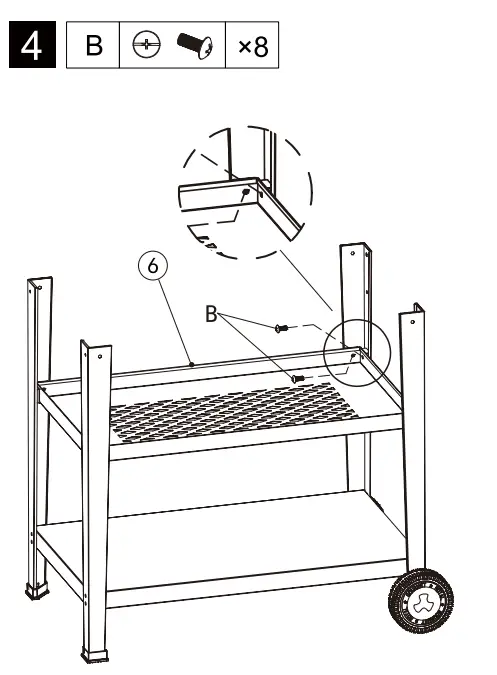 4

B

×8

6

B