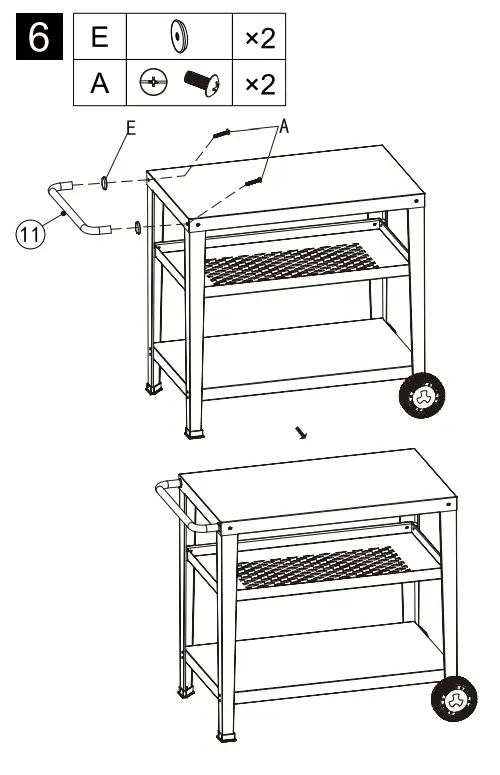 6

| E |  | ×2 |
|---|---|---|
| A |  | ×2 |

E

A

11