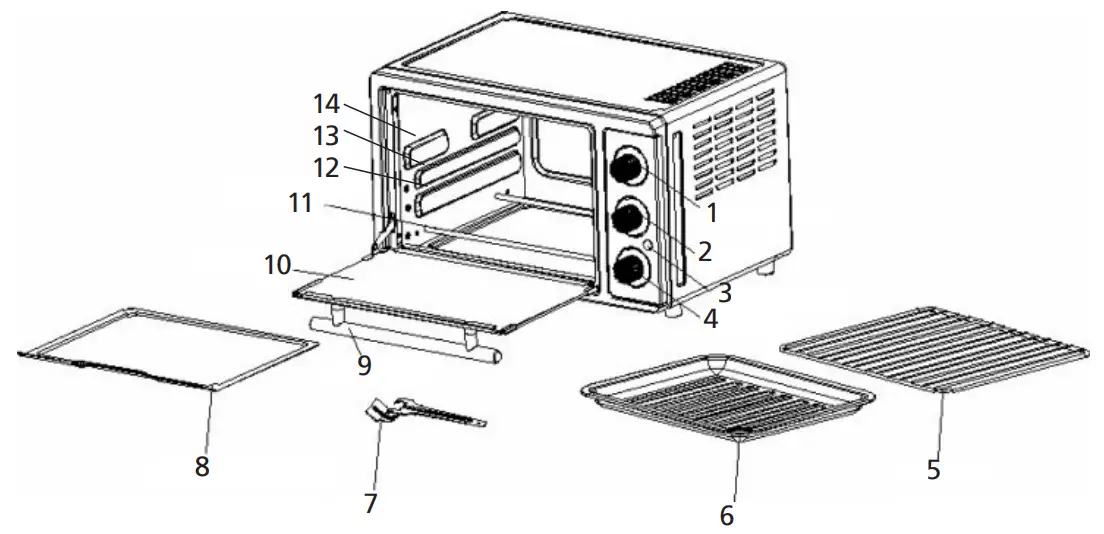 14
13
12
11
10
1
2
3
4
9
8
7
6
5