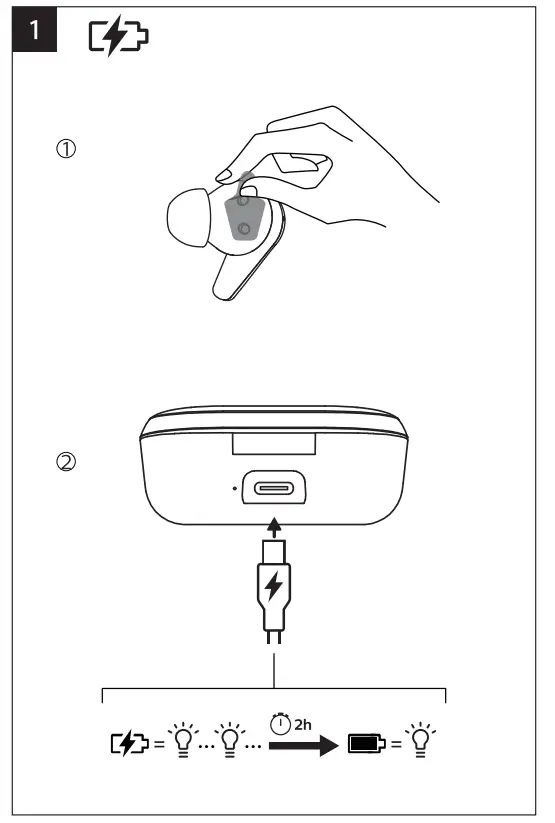 1

①

②

= ... ... 2h =