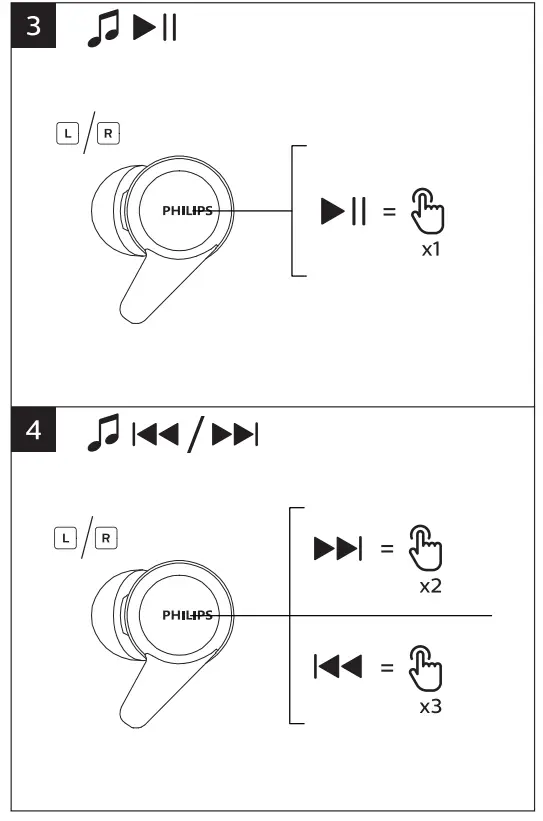 3

L / R

PHILIPS

= 
x1

4

L / R

PHILIPS

=
x2

=
x3