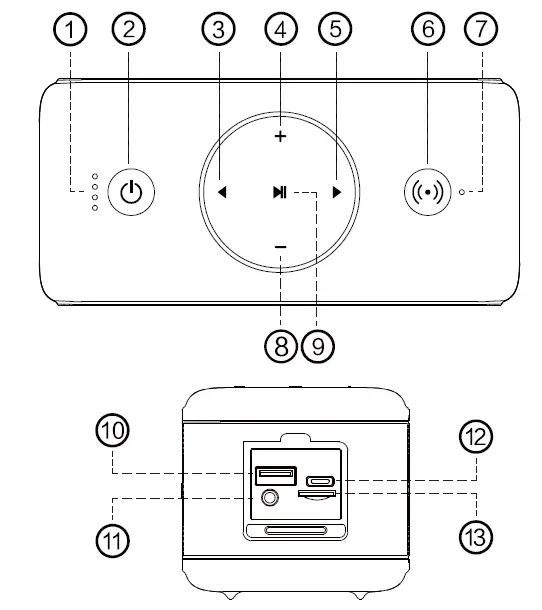 1
2
3
4
5
6
7
+
−
8
9
10
11
12
13