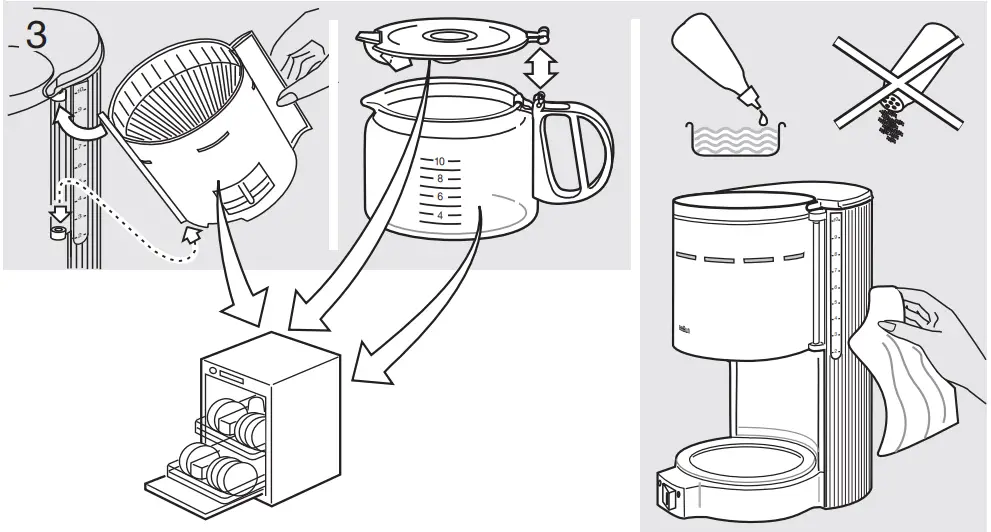 3

10
8
6
4