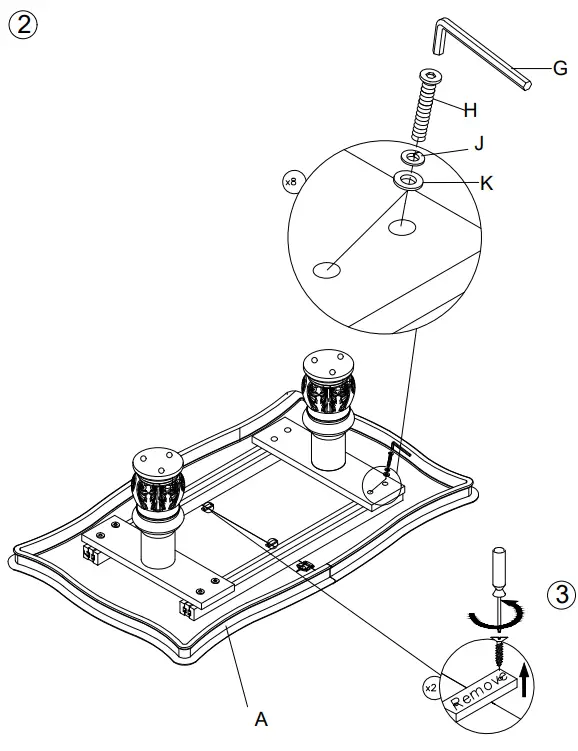 ②

G

H

J

K

x8

③

x2

Remove

A