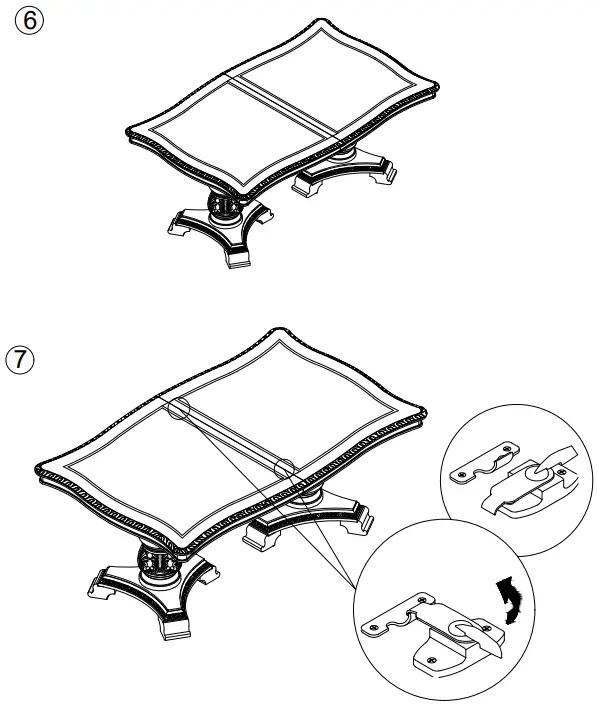 ⑥

⑦