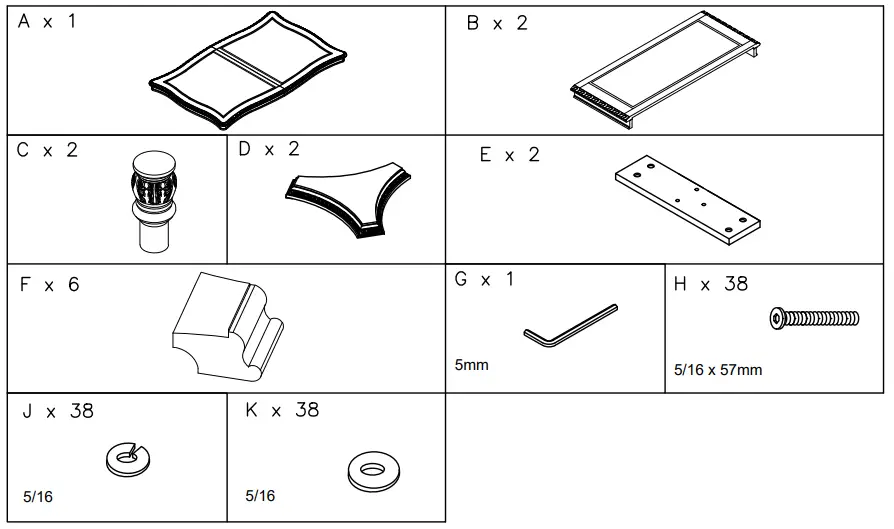 A x 1

B x 2

C x 2

D x 2

E x 2

F x 6

G x 1

5mm

H x 38

5/16 x 57mm

J x 38

5/16

K x 38

5/16